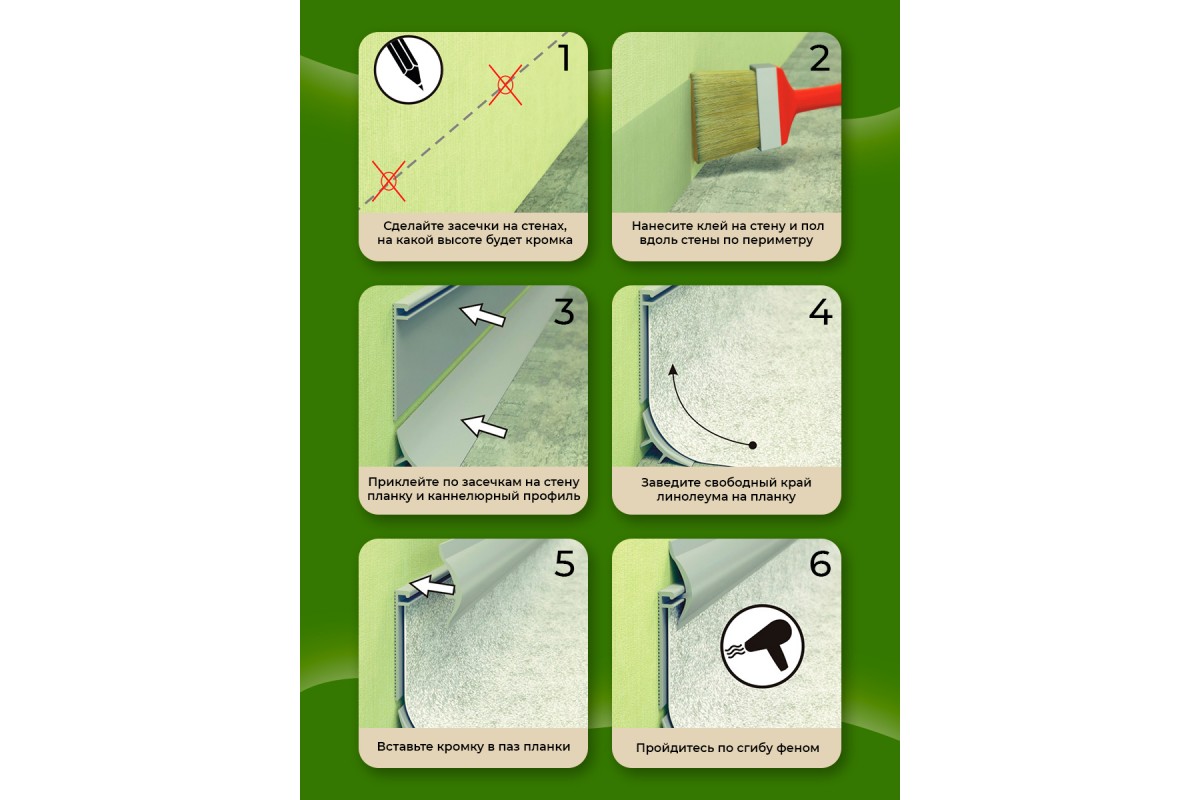 1

Сделайте засечки на стенах, на какой высоте будет кромка

2

Нанесите клей на стену и пол вдоль стены по периметру

3

Приклейте по засечкам на стену планку и каннелюрный профиль

4

Заведите свободный край линолеума на планку

5

Вставьте кромку в паз планки

6

Пройдитесь по сгибу феном